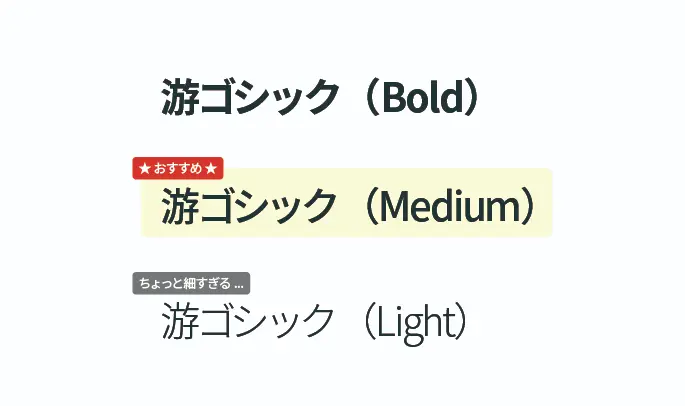 游ゴシック（Bold）

★ おすすめ ★

游ゴシック（Medium）

ちょっと細すぎる ...

游ゴシック（Light）